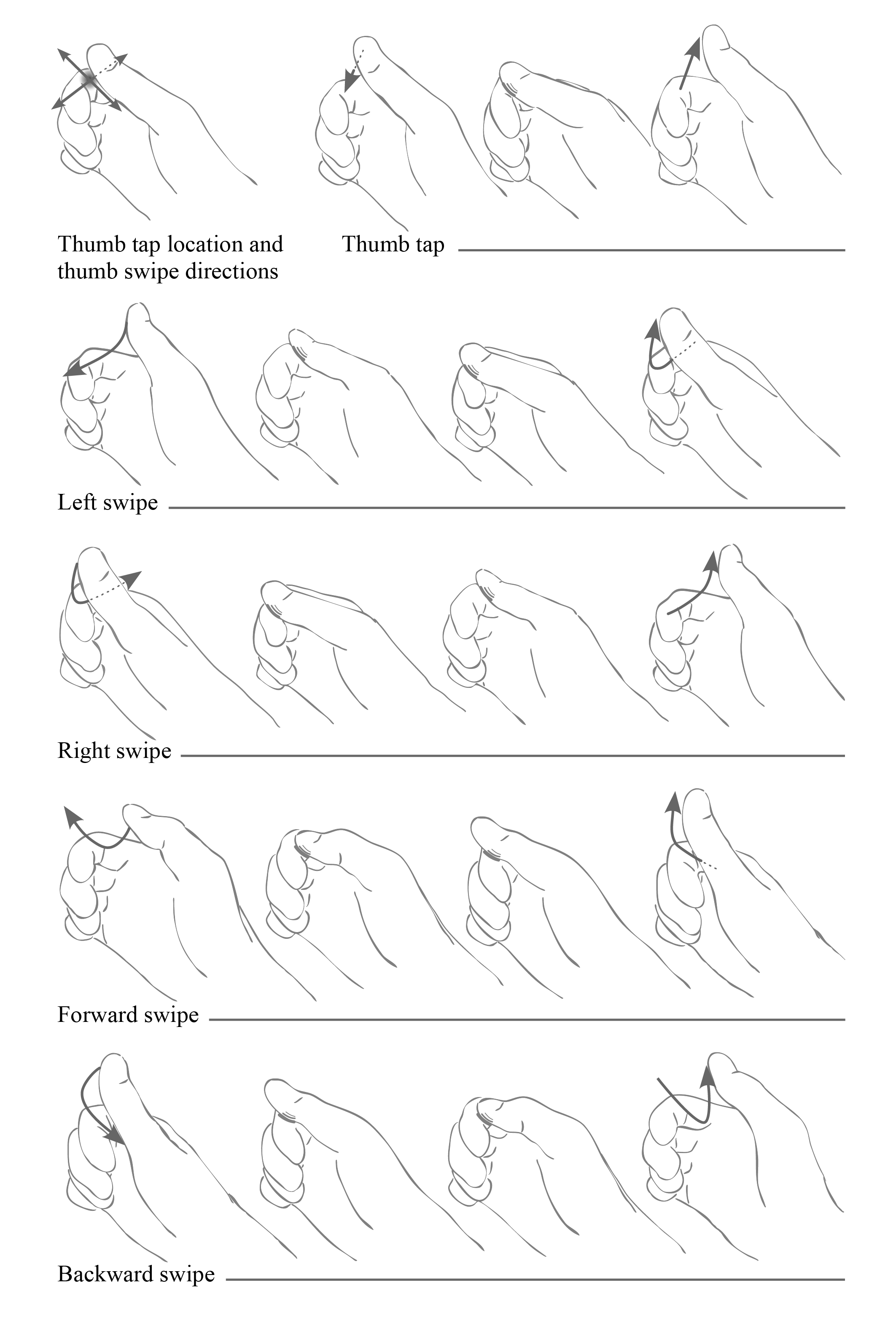 Thumb tap location and thumb swipe directions

Thumb tap

Left swipe

Right swipe

Forward swipe

Backward swipe